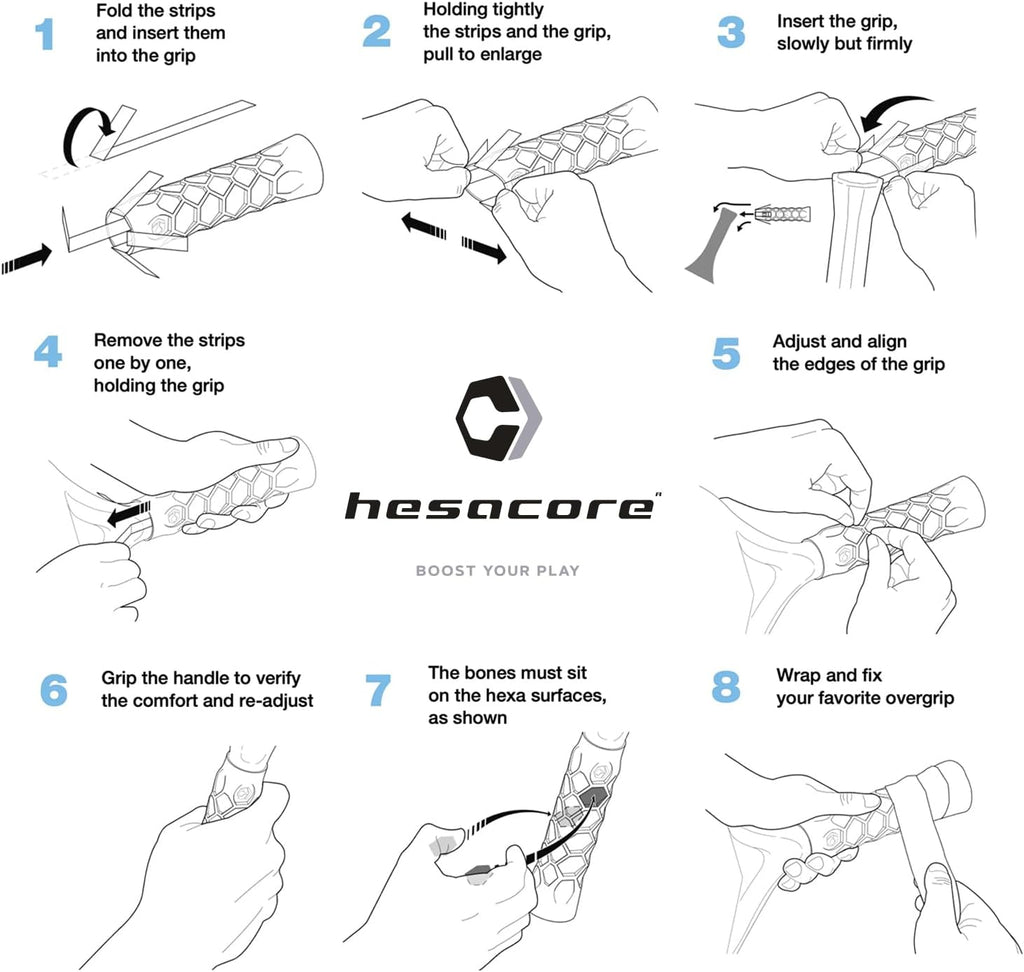 1 Fold the strips and insert them into the grip

2 Holding tightly the strips and the grip, pull to enlarge

3 Insert the grip, slowly but firmly

4 Remove the strips one by one, holding the grip

hesacore

BOOST YOUR PLAY

5 Adjust and align the edges of the grip

6 Grip the handle to verify the comfort and re-adjust

7 The bones must sit on the hexa surfaces, as shown

8 Wrap and fix your favorite overgrip