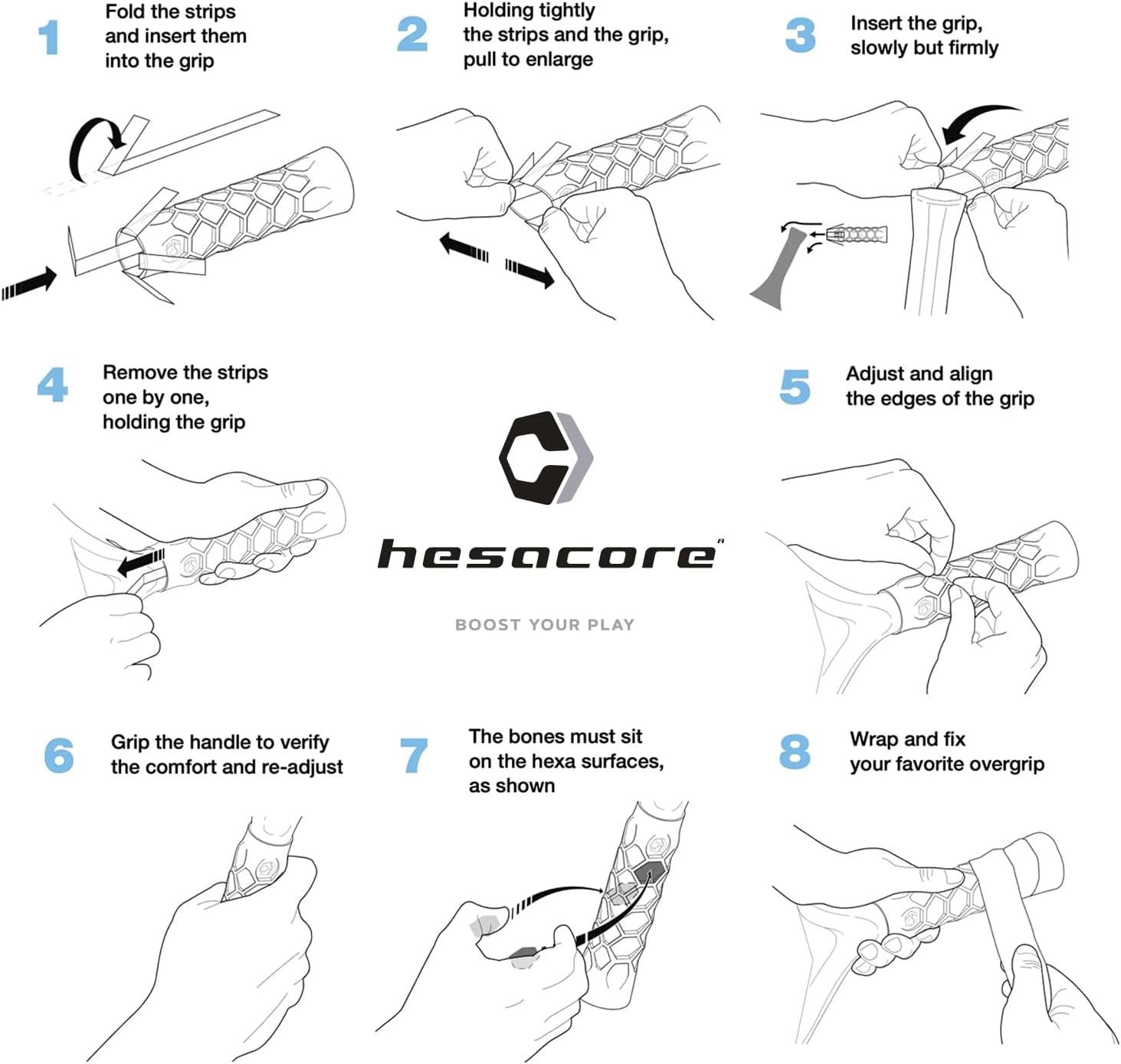 1 Fold the strips and insert them into the grip

2 Holding tightly the strips and the grip, pull to enlarge

3 Insert the grip, slowly but firmly

4 Remove the strips one by one, holding the grip

hesacore

BOOST YOUR PLAY

5 Adjust and align the edges of the grip

6 Grip the handle to verify the comfort and re-adjust

7 The bones must sit on the hexa surfaces, as shown

8 Wrap and fix your favorite overgrip